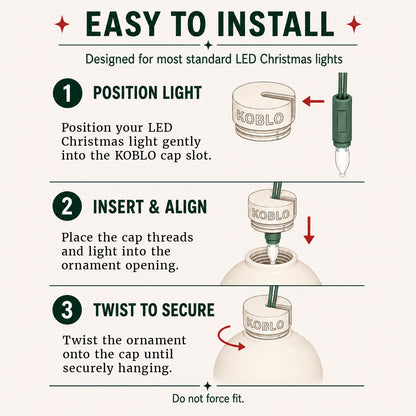 EASY TO INSTALL

Designed for most standard LED Christmas lights

1 POSITION LIGHT

Position your LED Christmas light gently into the KOBLO cap slot.

KOBLO

2 INSERT & ALIGN

Place the cap threads and light into the ornament opening.

KOBLO

3 TWIST TO SECURE

Twist the ornament onto the cap until securely hanging.

KOBLO

Do not force fit.